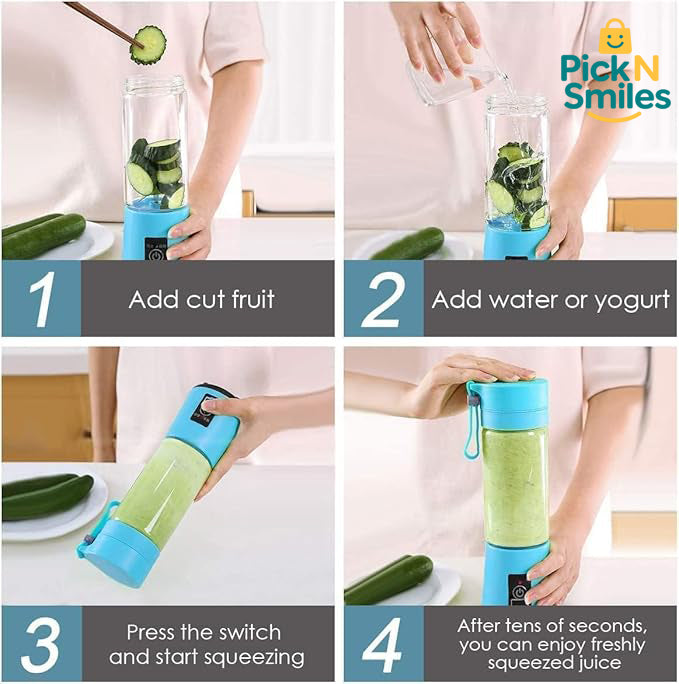 Pick N Smiles

1 Add cut fruit

2 Add water or yogurt

3 Press the switch and start squeezing

4 After tens of seconds, you can enjoy freshly squeezed juice